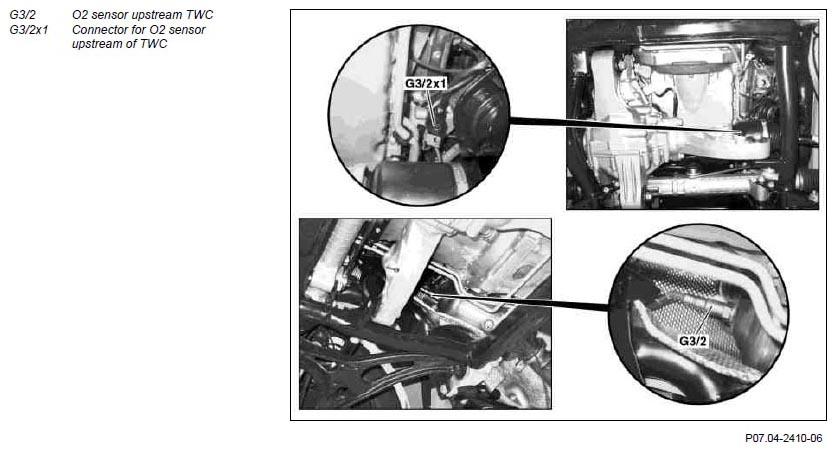 G3/2 O2 sensor upstream TWC
G3/2x1 Connector for O2 sensor upstream of TWC

G3/2x1

G3/2

P07.04-2410-06