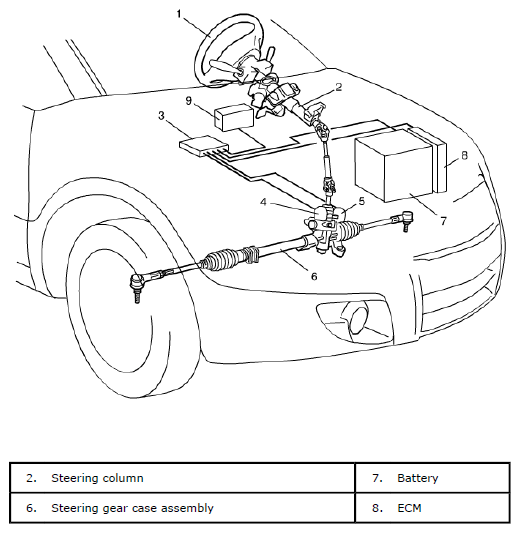 1
2
9
3
8
4
5
7
6

| 2. Steering column | 7. Battery |
|---|---|
| 6. Steering gear case assembly | 8. ECM |