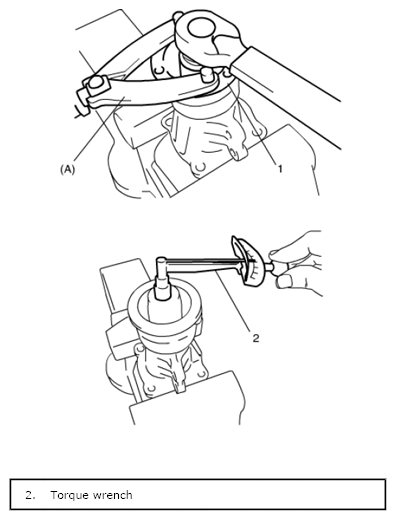 (A)

1

2

2. Torque wrench