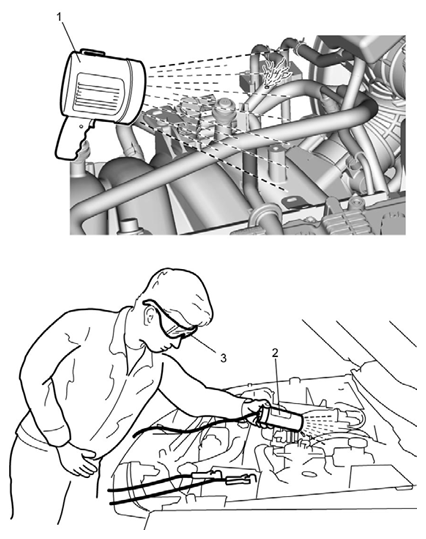 1

3

2