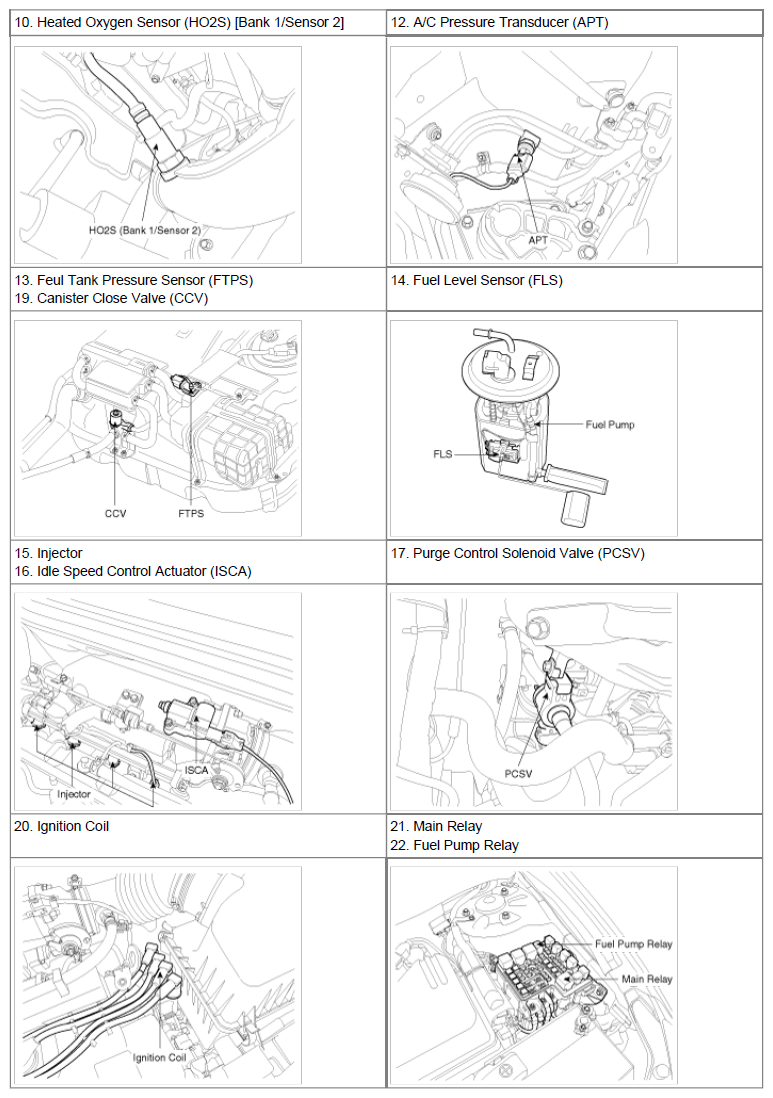 | 10. Heated Oxygen Sensor (HO2S) [Bank 1/Sensor 2] | 12. A/C Pressure Transducer (APT) |
|---|---|
| HO2S (Bank 1/Sensor 2) | APT |
| 13. Feul Tank Pressure Sensor (FTPS) 19. Canister Close Valve (CCV) | 14. Fuel Level Sensor (FLS) |
| CCV FTPS | Fuel Pump FLS |
| 15. Injector 16. Idle Speed Control Actuator (ISCA) | 17. Purge Control Solenoid Valve (PCSV) |
| ISCA Injector | PCSV |
| 20. Ignition Coil | 21. Main Relay 22. Fuel Pump Relay |
| Ignition Coil | Fuel Pump Relay Main Relay |