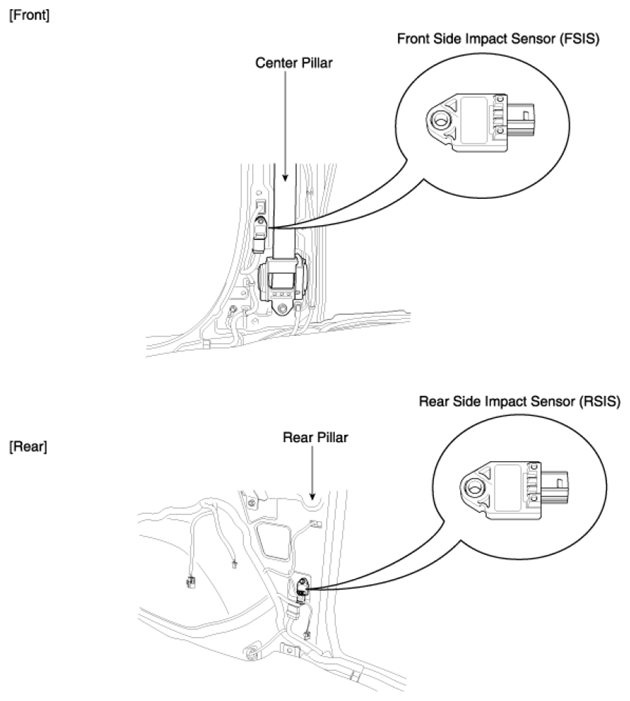 [Front]

Front Side Impact Sensor (FSIS)

Center Pillar

Rear Side Impact Sensor (RSIS)

[Rear]

Rear Pillar