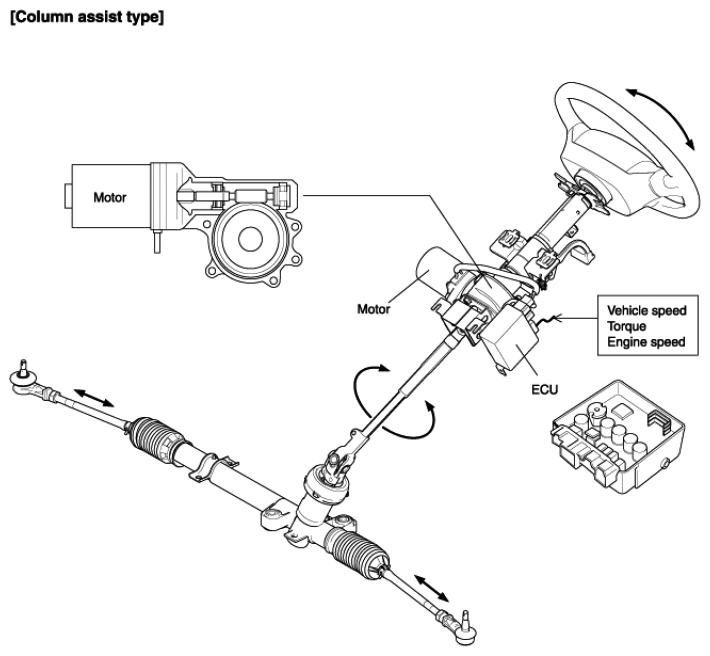 [Column assist type]

Motor

Motor

Vehicle speed
Torque
Engine speed

ECU