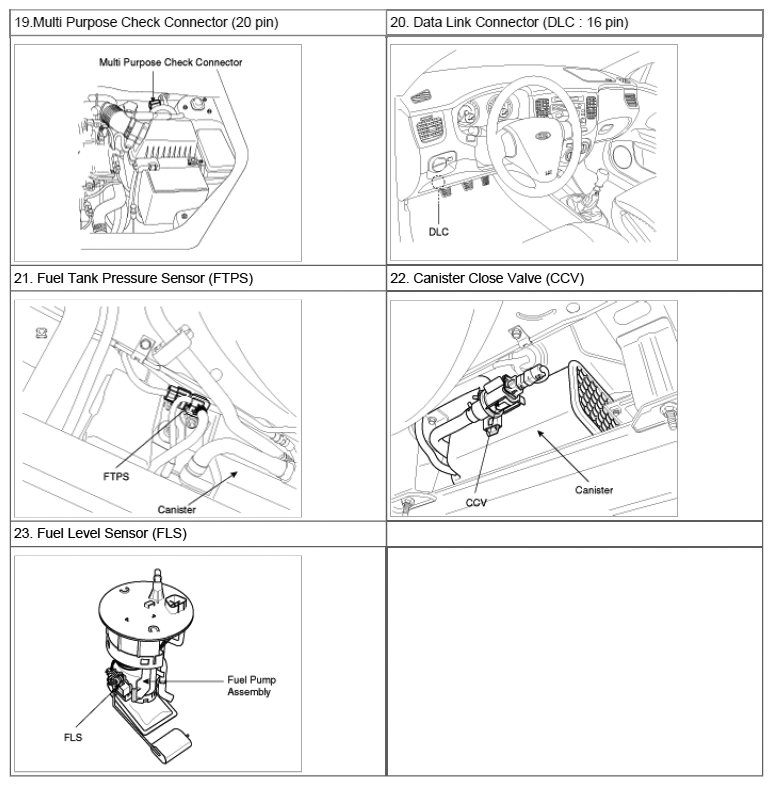 | 19.Multi Purpose Check Connector (20 pin) | 20. Data Link Connector (DLC : 16 pin) |
|---|---|
| Multi Purpose Check Connector | DLC |
| 21. Fuel Tank Pressure Sensor (FTPS) | 22. Canister Close Valve (CCV) |
| FTPS Canister | CCV Canister |
| 23. Fuel Level Sensor (FLS) | |
| Fuel Pump Assembly FLS | |