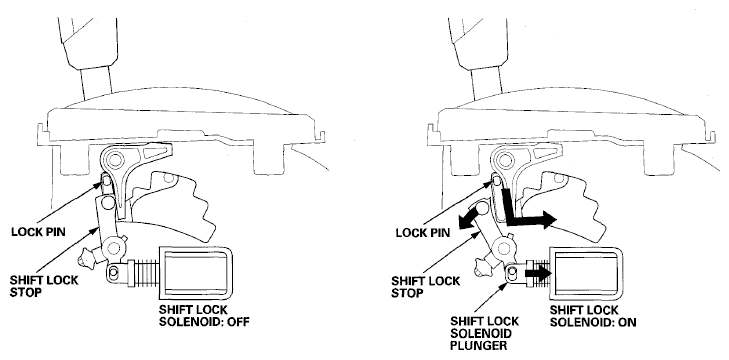 LOCK PIN

SHIFT LOCK STOP

SHIFT LOCK SOLENOID: OFF

LOCK PIN

SHIFT LOCK STOP

SHIFT LOCK SOLENOID PLUNGER

SHIFT LOCK SOLENOID: ON