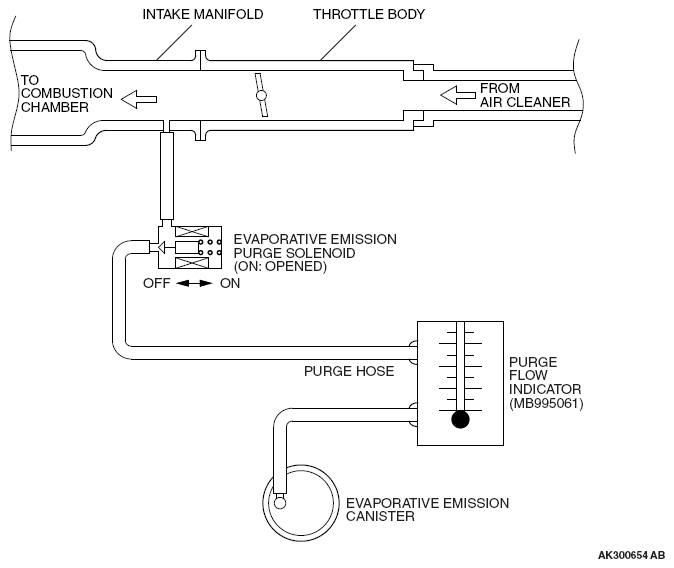 INTAKE MANIFOLD

THROTTLE BODY

TO COMBUSTION CHAMBER

FROM AIR CLEANER

EVAPORATIVE EMISSION PURGE SOLENOID (ON: OPENED)

OFF ON

PURGE HOSE

PURGE FLOW INDICATOR (MB995061)

EVAPORATIVE EMISSION CANISTER

AK300654 AB