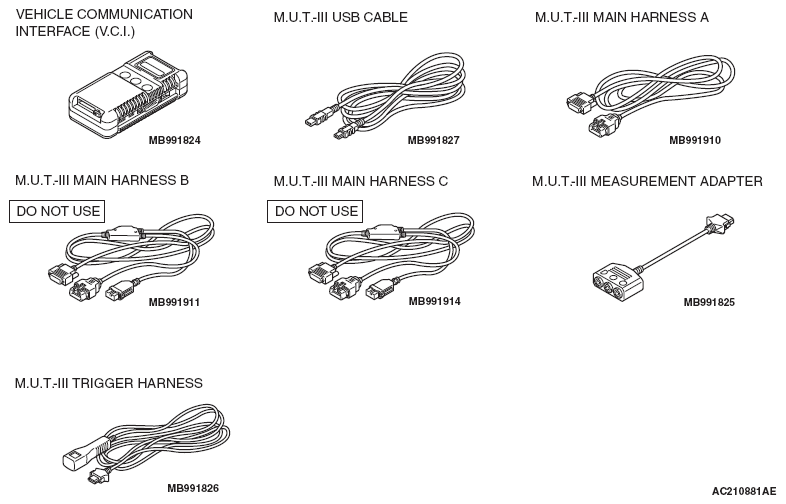 VEHICLE COMMUNICATION INTERFACE (V.C.I.)

MB991824

M.U.T.-III USB CABLE

MB991827

M.U.T.-III MAIN HARNESS A

MB991910

M.U.T.-III MAIN HARNESS B

DO NOT USE

MB991911

M.U.T.-III MAIN HARNESS C

DO NOT USE

MB991914

M.U.T.-III MEASUREMENT ADAPTER

MB991825

M.U.T.-III TRIGGER HARNESS

MB991826

AC210881AE