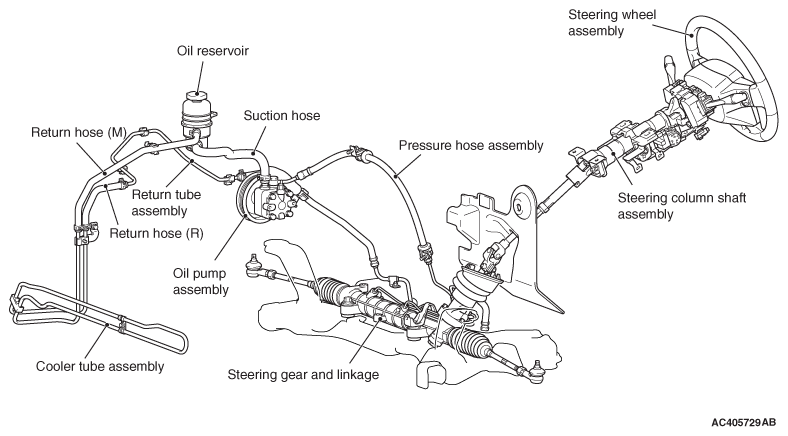 Steering wheel assembly

Oil reservoir

Suction hose

Return hose (M)

Pressure hose assembly

Return tube assembly

Return hose (R)

Steering column shaft assembly

Oil pump assembly

Cooler tube assembly

Steering gear and linkage

AC405729AB