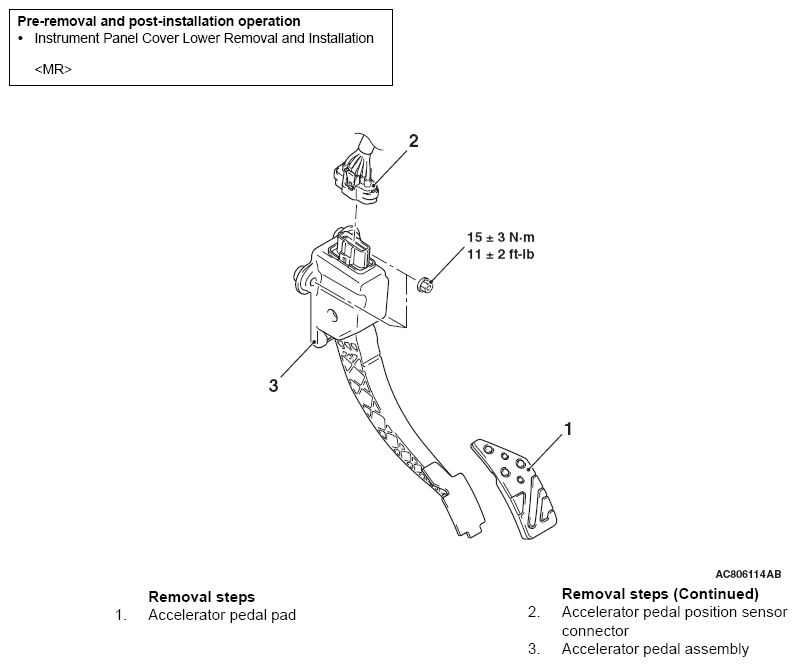 Pre-removal and post-installation operation
• Instrument Panel Cover Lower Removal and Installation
<MR>

2

15 ± 3 N·m
11 ± 2 ft-lb

3

1

AC806114AB

Removal steps
1. Accelerator pedal pad

Removal steps (Continued)
2. Accelerator pedal position sensor connector
3. Accelerator pedal assembly