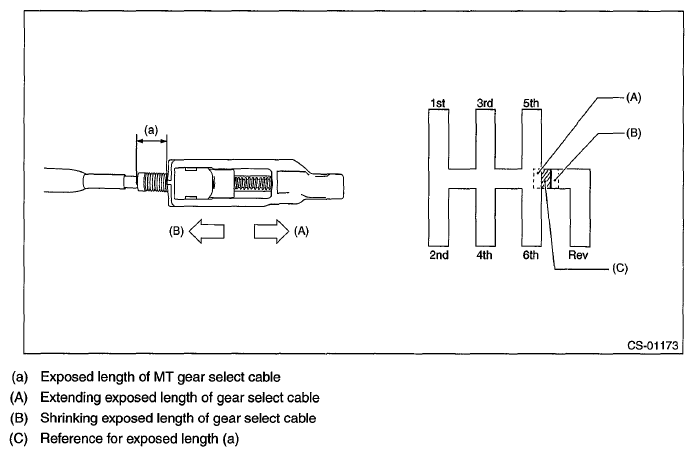 (a)

(B)

(A)

1st

3rd

5th

(A)

(B)

2nd

4th

6th

Rev

(C)

CS-01173

(a) Exposed length of MT gear select cable
(A) Extending exposed length of gear select cable
(B) Shrinking exposed length of gear select cable
(C) Reference for exposed length (a)