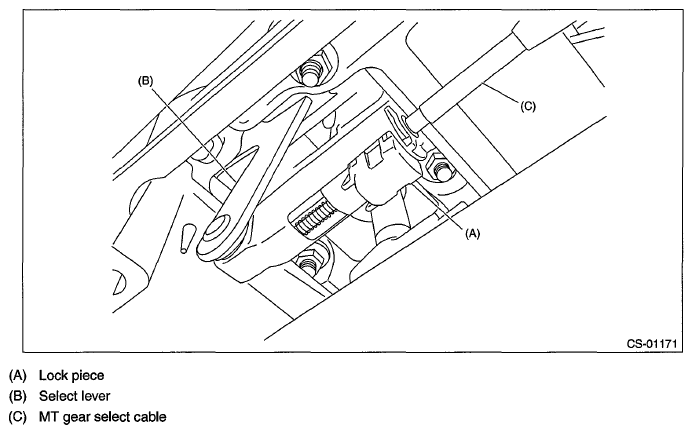 (B)

(C)

(A)

CS-01171

(A) Lock piece
(B) Select lever
(C) MT gear select cable