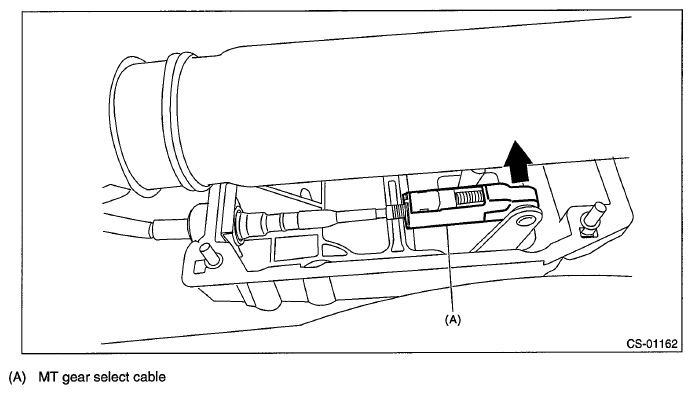 (A)

CS-01162

(A) MT gear select cable