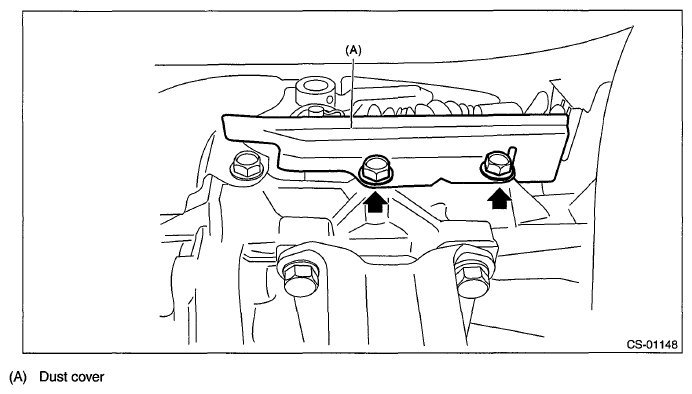 (A)

CS-01148

(A) Dust cover