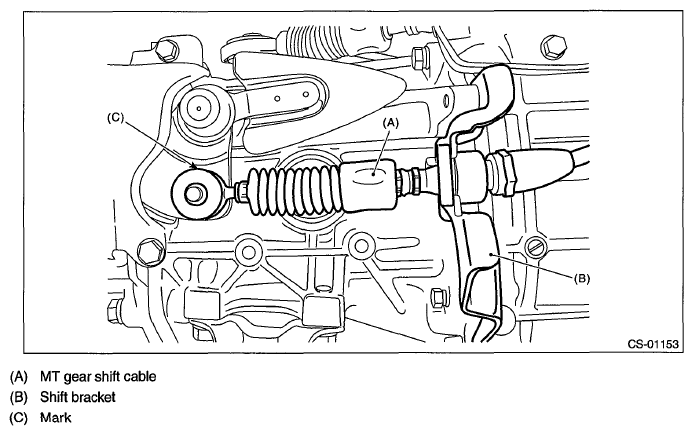 (C)
(A)
(B)
CS-01153

(A) MT gear shift cable
(B) Shift bracket
(C) Mark