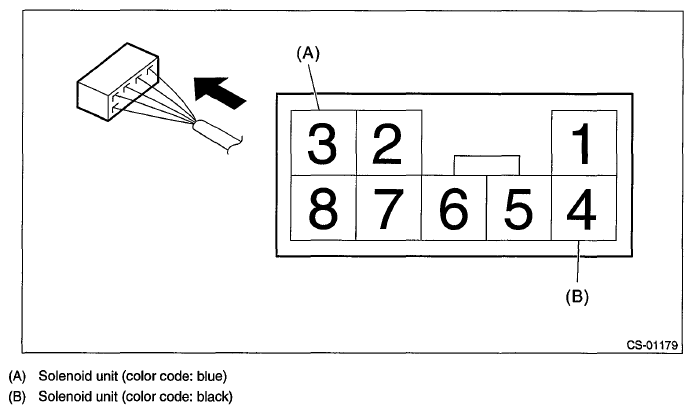 (A)

3 2 1

8 7 6 5 4

(B)

CS-01179

(A) Solenoid unit (color code: blue)

(B) Solenoid unit (color code: black)