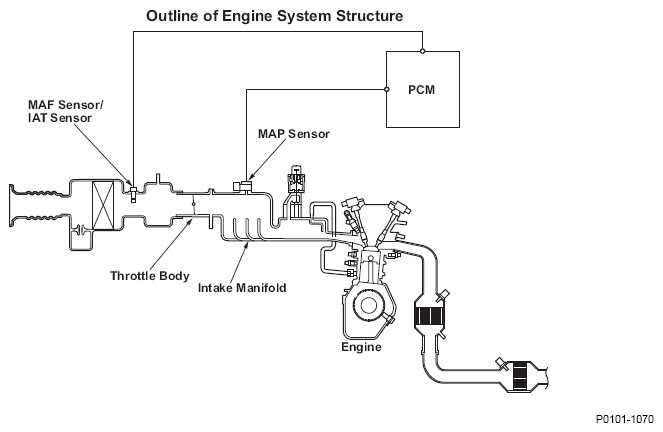 Outline of Engine System Structure

PCM

MAF Sensor/
IAT Sensor

MAP Sensor

Throttle Body

Intake Manifold

Engine

P0101-1070