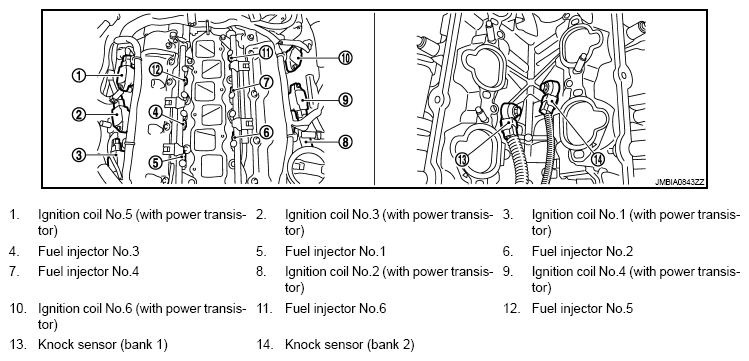 1
12
2
4
3
5
11
7
6
10
9
8
13
14
JMBIA0843ZZ

1. Ignition coil No.5 (with power transistor)
2. Ignition coil No.3 (with power transistor)
3. Ignition coil No.1 (with power transistor)
4. Fuel injector No.3
5. Fuel injector No.1
6. Fuel injector No.2
7. Fuel injector No.4
8. Ignition coil No.2 (with power transistor)
9. Ignition coil No.4 (with power transistor)
10. Ignition coil No.6 (with power transistor)
11. Fuel injector No.6
12. Fuel injector No.5
13. Knock sensor (bank 1)
14. Knock sensor (bank 2)