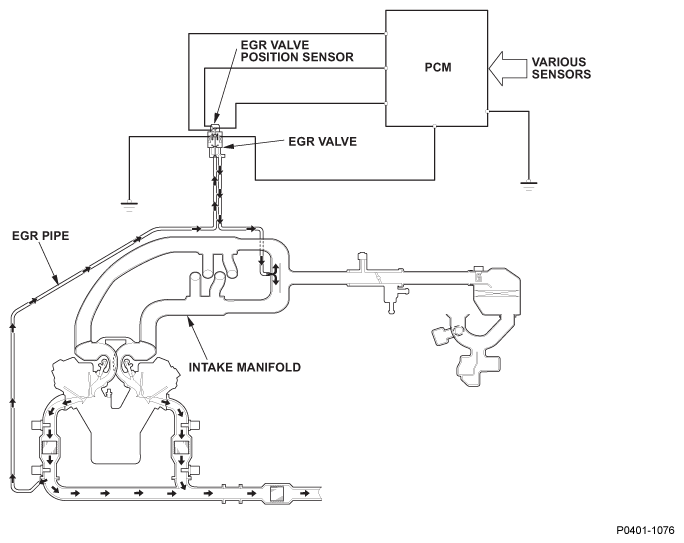 EGR VALVE POSITION SENSOR

PCM

VARIOUS SENSORS

EGR VALVE

EGR PIPE

INTAKE MANIFOLD

P0401-1076