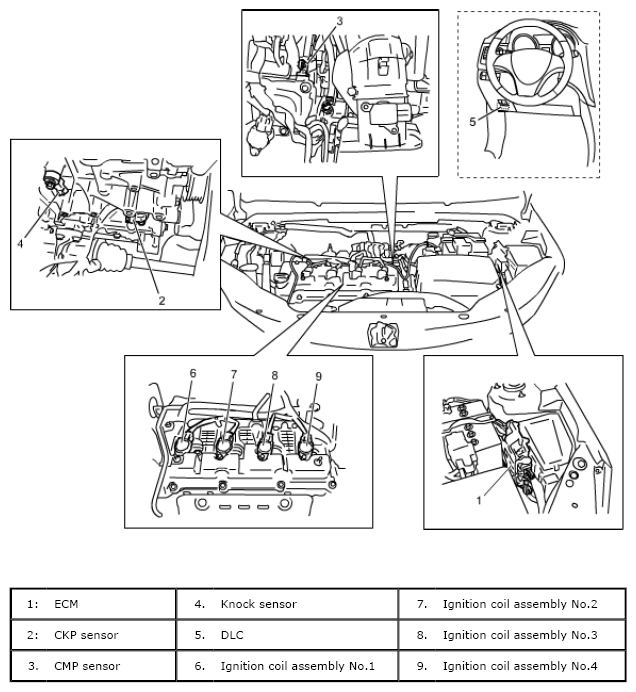 3

5

4

2

6 7 8 9

1

| 1: ECM | 4. Knock sensor | 7. Ignition coil assembly No.2 |
|---|---|---|
| 2: CKP sensor | 5. DLC | 8. Ignition coil assembly No.3 |
| 3. CMP sensor | 6. Ignition coil assembly No.1 | 9. Ignition coil assembly No.4 |