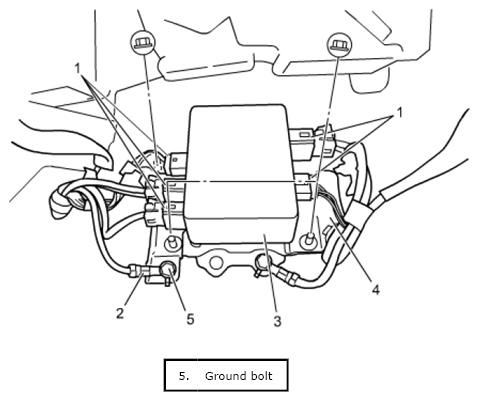 1
1
2
5
3
4

5. Ground bolt