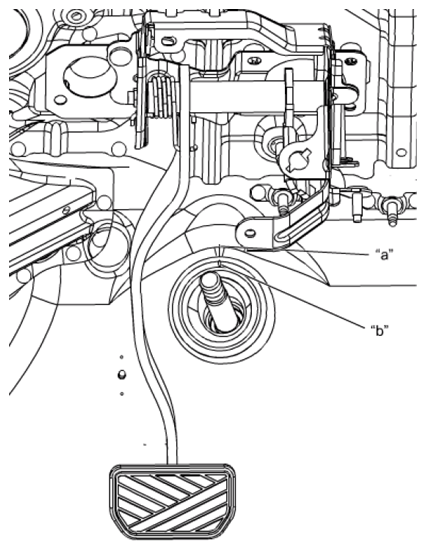 "a"

"b"