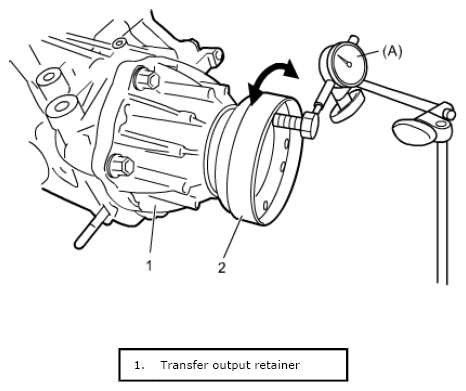 (A)

1

2

1. Transfer output retainer