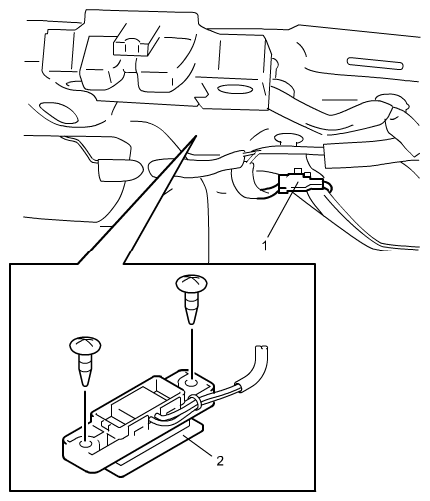 1
2