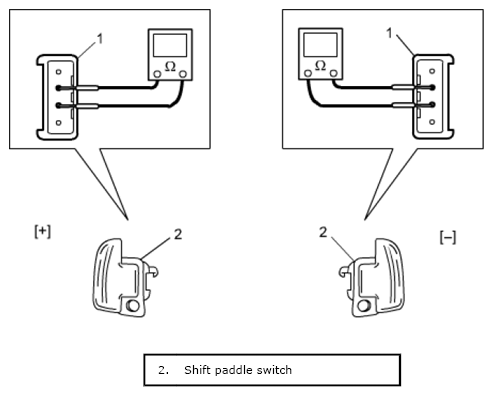 1

Ω

Ω

1

[+]

2

2

[–]

2. Shift paddle switch