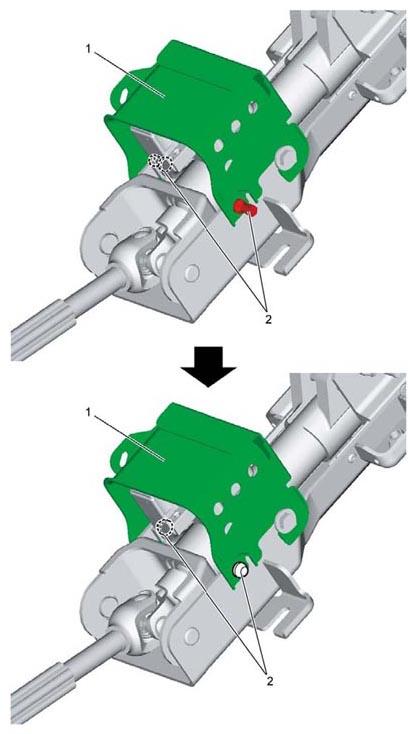 1

2

1

2