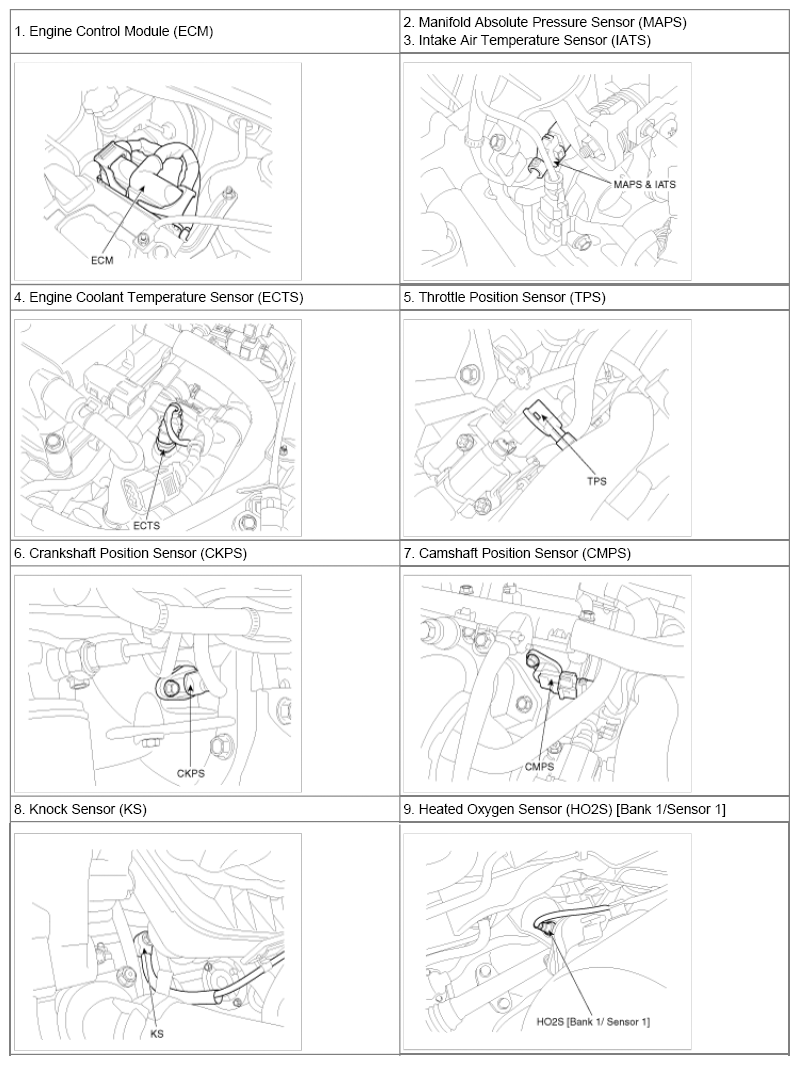 | 1. Engine Control Module (ECM) | 2. Manifold Absolute Pressure Sensor (MAPS) 3. Intake Air Temperature Sensor (IATS) |
|---|---|
| ECM | MAPS & IATS |
| 4. Engine Coolant Temperature Sensor (ECTS) | 5. Throttle Position Sensor (TPS) |
| ECTS | TPS |
| 6. Crankshaft Position Sensor (CKPS) | 7. Camshaft Position Sensor (CMPS) |
| CKPS | CMPS |
| 8. Knock Sensor (KS) | 9. Heated Oxygen Sensor (HO2S) [Bank 1/Sensor 1] |
| KS | HO2S [Bank 1/ Sensor 1] |