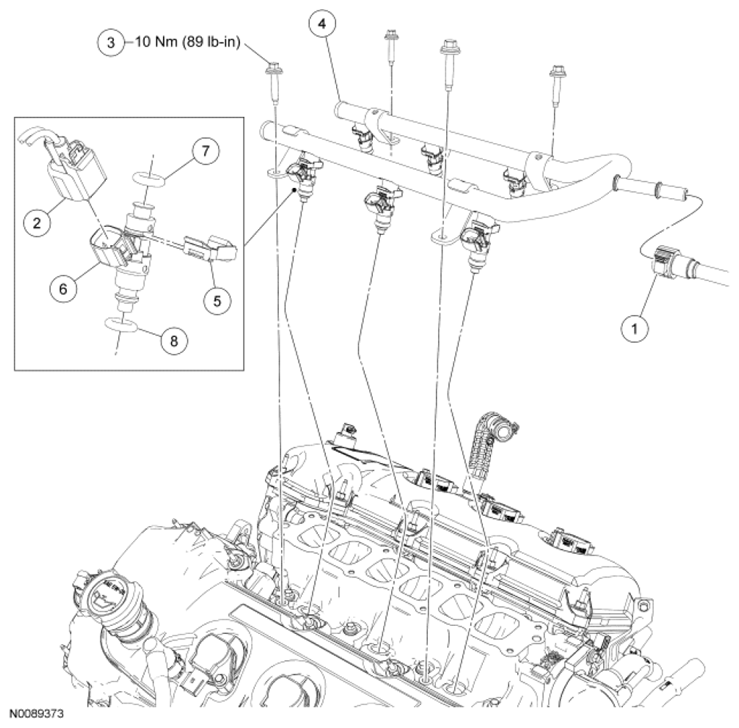 3
10 Nm (89 lb-in)
4
7
2
6
5
8
1
N0089373