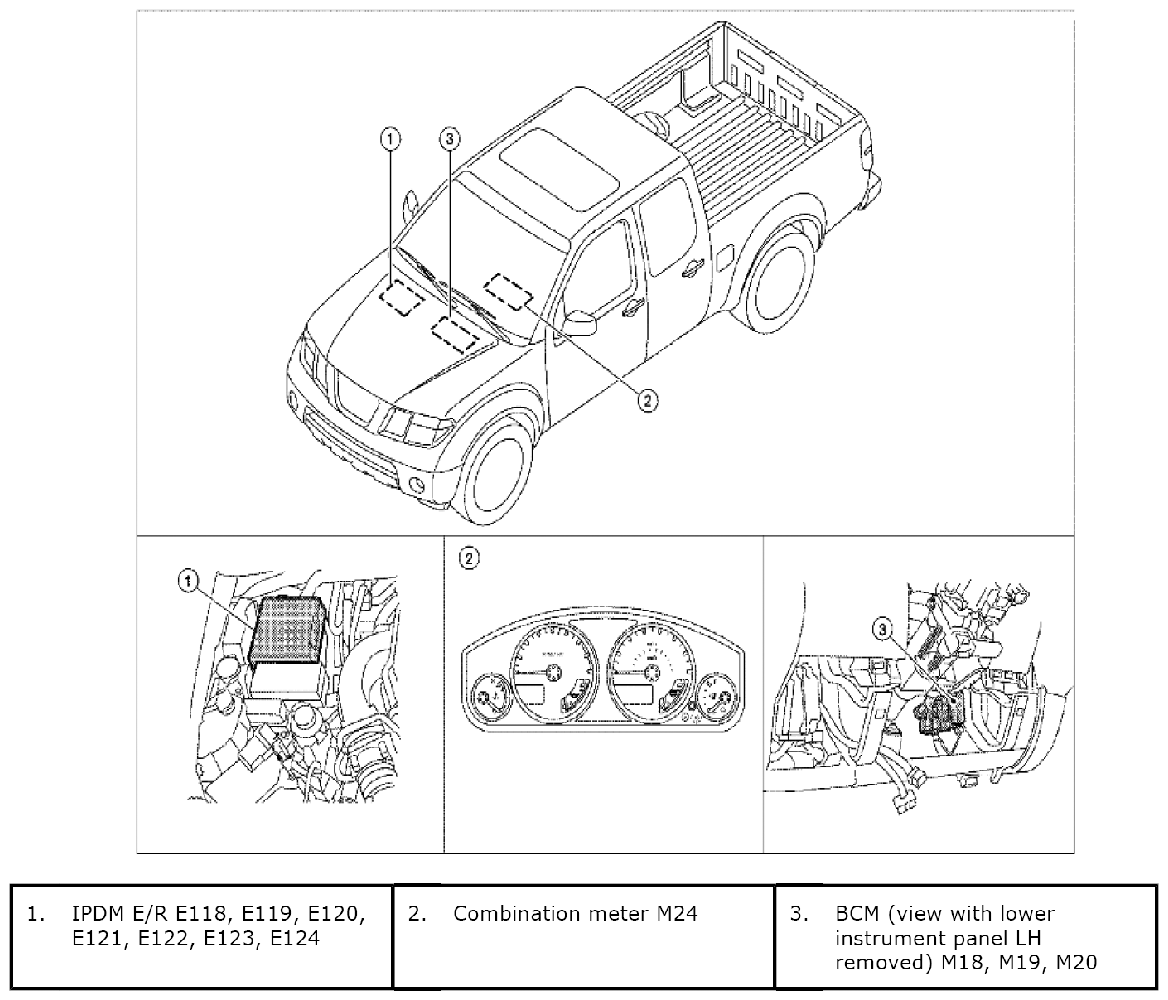 1
3
2

1

2

3

| 1. IPDM E/R E118, E119, E120, E121, E122, E123, E124 | 2. Combination meter M24 | 3. BCM (view with lower instrument panel LH removed) M18, M19, M20 |
|---|---|---|