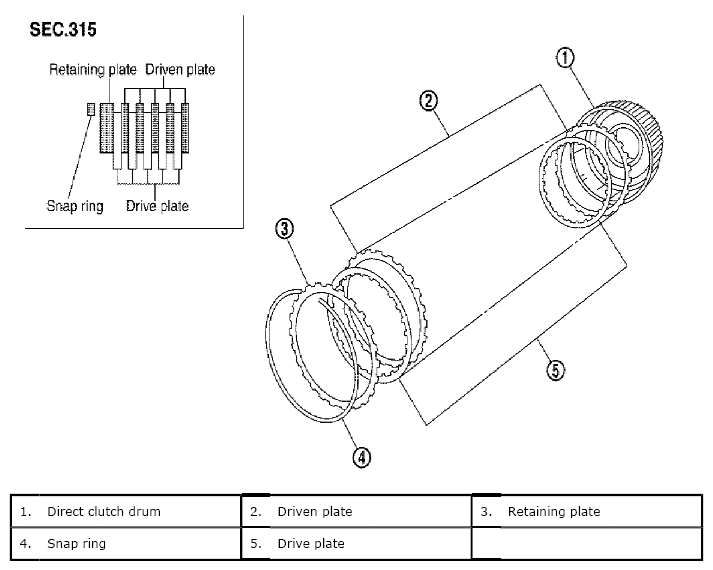 SEC.315

Retaining plate Driven plate

Snap ring Drive plate

①
②
③
④
⑤

| 1. Direct clutch drum | 2. Driven plate | 3. Retaining plate |
|---|---|---|
| 4. Snap ring | 5. Drive plate | |