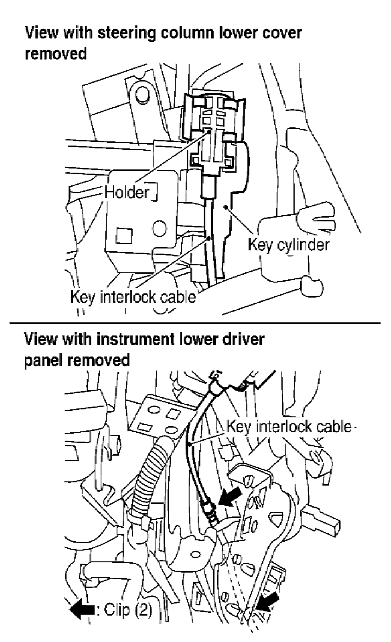 View with steering column lower cover removed

Holder

Key cylinder

Key interlock cable

View with instrument lower driver panel removed

Key interlock cable

: Clip (2)