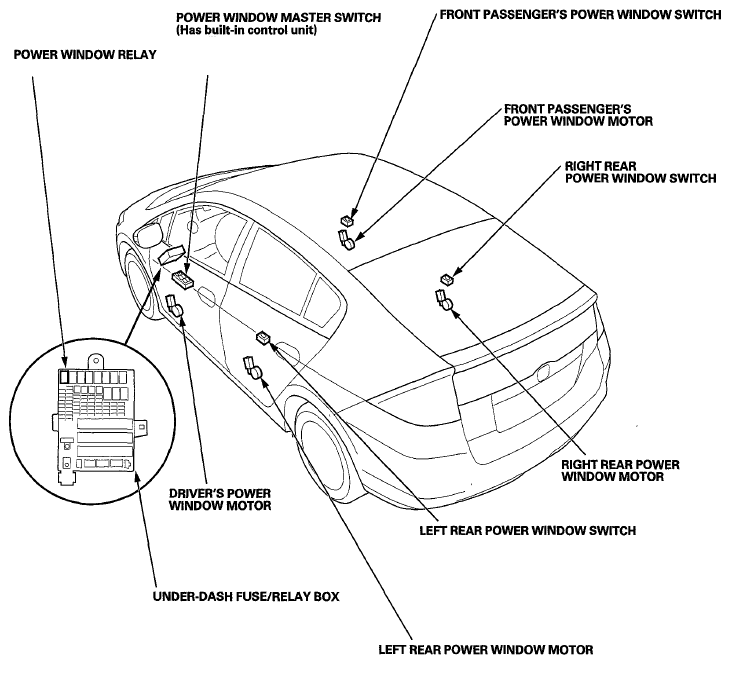 POWER WINDOW MASTER SWITCH
(Has built-in control unit)

FRONT PASSENGER'S POWER WINDOW SWITCH

POWER WINDOW RELAY

FRONT PASSENGER'S
POWER WINDOW MOTOR

RIGHT REAR
POWER WINDOW SWITCH

RIGHT REAR POWER
WINDOW MOTOR

DRIVER'S POWER
WINDOW MOTOR

LEFT REAR POWER WINDOW SWITCH

UNDER-DASH FUSE/RELAY BOX

LEFT REAR POWER WINDOW MOTOR