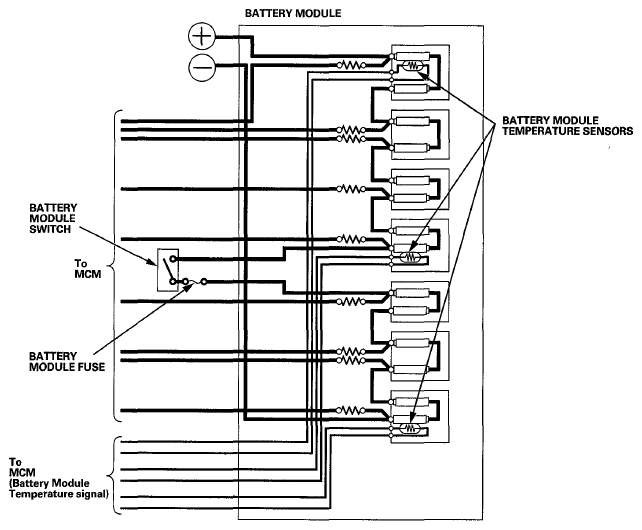 BATTERY MODULE

BATTERY MODULE TEMPERATURE SENSORS

BATTERY MODULE SWITCH

To MCM

BATTERY MODULE FUSE

To MCM (Battery Module Temperature signal)