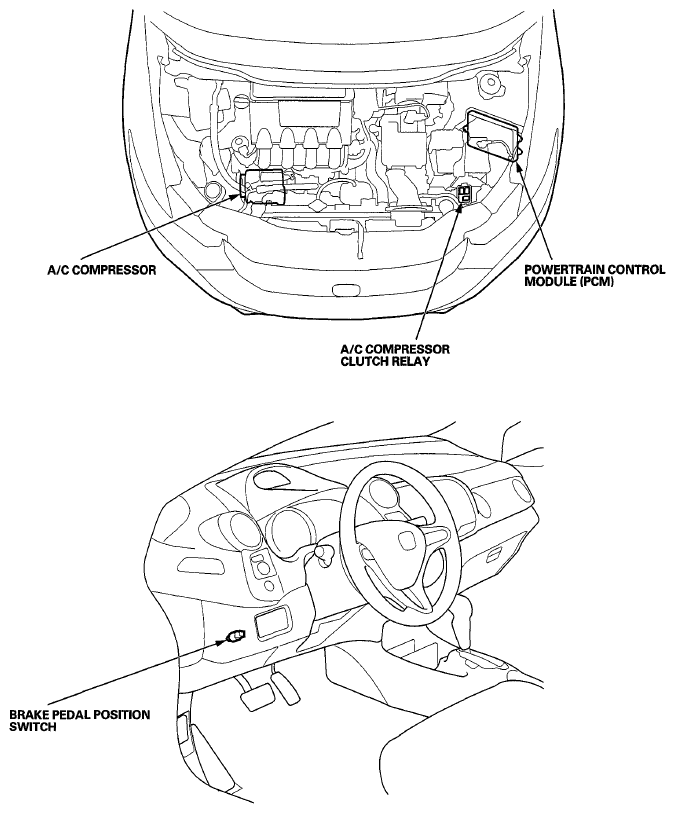 A/C COMPRESSOR

POWERTRAIN CONTROL MODULE (PCM)

A/C COMPRESSOR CLUTCH RELAY

BRAKE PEDAL POSITION SWITCH