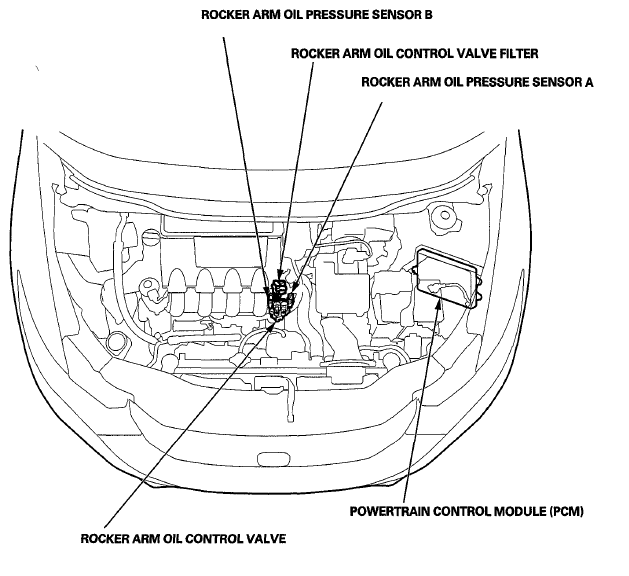 ROCKER ARM OIL PRESSURE SENSOR B

ROCKER ARM OIL CONTROL VALVE FILTER

ROCKER ARM OIL PRESSURE SENSOR A

POWERTRAIN CONTROL MODULE (PCM)

ROCKER ARM OIL CONTROL VALVE