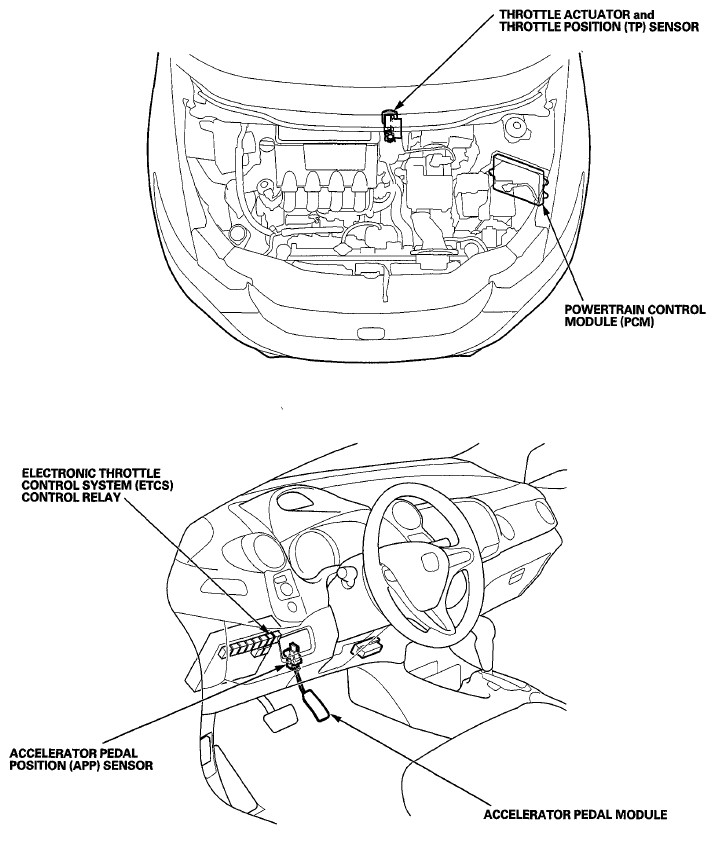 THROTTLE ACTUATOR and THROTTLE POSITION (TP) SENSOR

POWERTRAIN CONTROL MODULE (PCM)

ELECTRONIC THROTTLE CONTROL SYSTEM (ETCS) CONTROL RELAY

ACCELERATOR PEDAL POSITION (APP) SENSOR

ACCELERATOR PEDAL MODULE