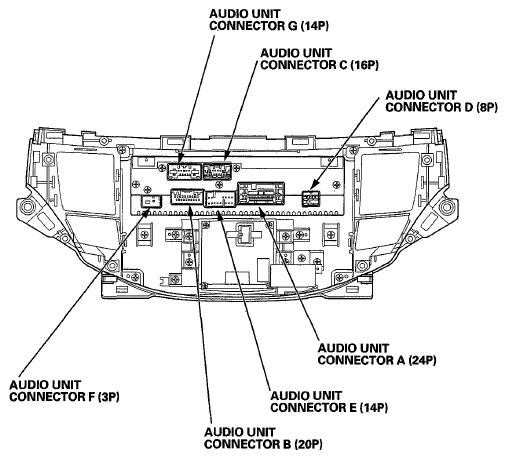 AUDIO UNIT
CONNECTOR G (14P)

AUDIO UNIT
CONNECTOR C (16P)

AUDIO UNIT
CONNECTOR D (8P)

AUDIO UNIT
CONNECTOR A (24P)

AUDIO UNIT
CONNECTOR F (3P)

AUDIO UNIT
CONNECTOR E (14P)

AUDIO UNIT
CONNECTOR B (20P)