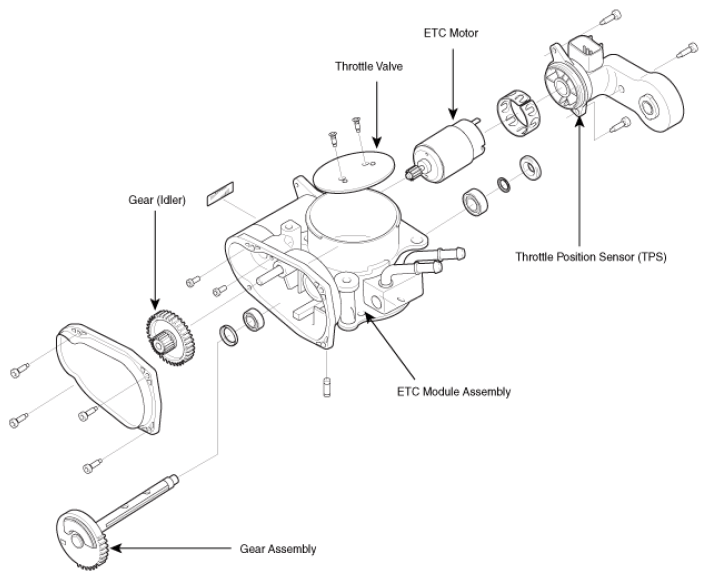 ETC Motor

Throttle Valve

Gear (Idler)

Throttle Position Sensor (TPS)

ETC Module Assembly

Gear Assembly