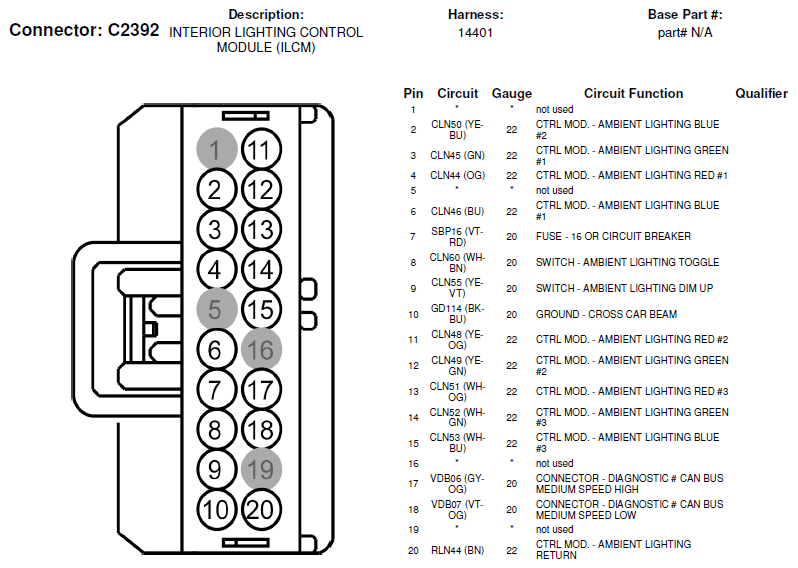 Connector: C2392

Description:
INTERIOR LIGHTING CONTROL MODULE (ILCM)

Harness:
14401

Base Part #:
part# N/A

1 11
2 12
3 13
4 14
5 15
6 16
7 17
8 18
9 19
10 20

| Pin | Circuit | Gauge | Circuit Function | Qualifier |
|---|---|---|---|---|
| 1 | * | * | not used | |
| 2 | CLN50 (YE-BU) | 22 | CTRL MOD. - AMBIENT LIGHTING BLUE #2 | |
| 3 | CLN45 (GN) | 22 | CTRL MOD. - AMBIENT LIGHTING GREEN #1 | |
| 4 | CLN44 (OG) | 22 | CTRL MOD. - AMBIENT LIGHTING RED #1 | |
| 5 | * | * | not used | |
| 6 | CLN46 (BU) | 22 | CTRL MOD. - AMBIENT LIGHTING BLUE #1 | |
| 7 | SBP16 (VT-RD) | 20 | FUSE - 16 OR CIRCUIT BREAKER | |
| 8 | CLN60 (WH-BN) | 20 | SWITCH - AMBIENT LIGHTING TOGGLE | |
| 9 | CLN55 (YE-VT) | 20 | SWITCH - AMBIENT LIGHTING DIM UP | |
| 10 | GD114 (BK-BU) | 20 | GROUND - CROSS CAR BEAM | |
| 11 | CLN48 (YE-OG) | 22 | CTRL MOD. - AMBIENT LIGHTING RED #2 | |
| 12 | CLN49 (YE-GN) | 22 | CTRL MOD. - AMBIENT LIGHTING GREEN #2 | |
| 13 | CLN51 (WH-OG) | 22 | CTRL MOD. - AMBIENT LIGHTING RED #3 | |
| 14 | CLN52 (WH-GN) | 22 | CTRL MOD. - AMBIENT LIGHTING GREEN #3 | |
| 15 | CLN53 (WH-BU) | 22 | CTRL MOD. - AMBIENT LIGHTING BLUE #3 | |
| 16 | * | * | not used | |
| 17 | VDB06 (GY-OG) | 20 | CONNECTOR - DIAGNOSTIC # CAN BUS MEDIUM SPEED HIGH | |
| 18 | VDB07 (VT-OG) | 20 | CONNECTOR - DIAGNOSTIC # CAN BUS MEDIUM SPEED LOW | |
| 19 | * | * | not used | |
| 20 | RLN44 (BN) | 22 | CTRL MOD. - AMBIENT LIGHTING RETURN | |