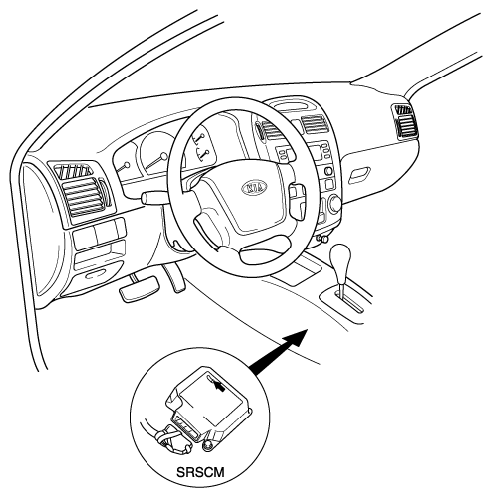 KIA

SRSCM