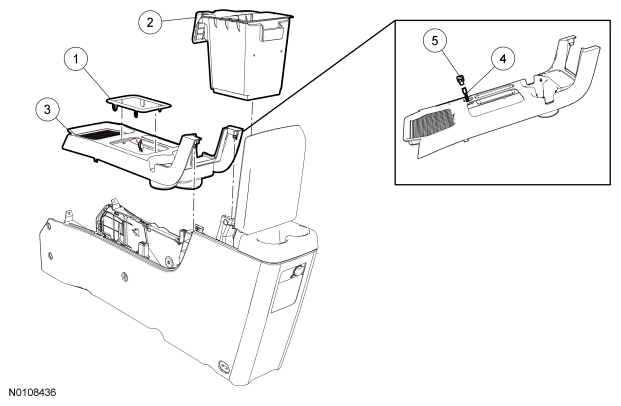 2
1
3
5
4
N0108436