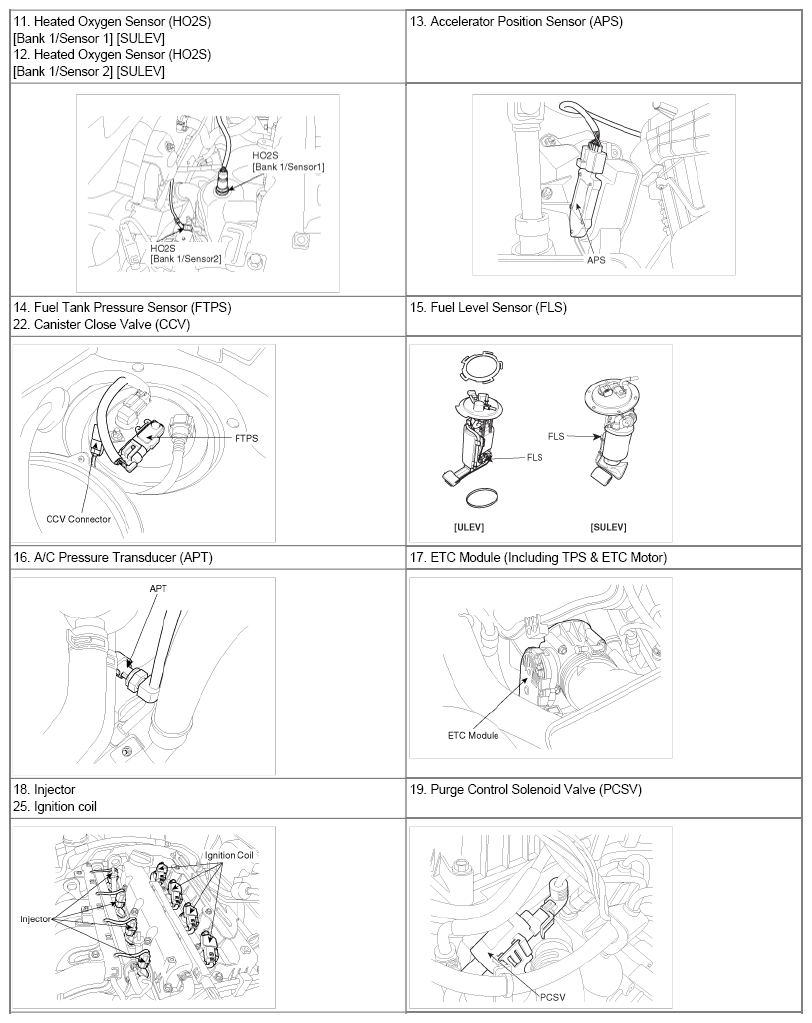 | 11. Heated Oxygen Sensor (HO2S) [Bank 1/Sensor 1] [SULEV] 12. Heated Oxygen Sensor (HO2S) [Bank 1/Sensor 2] [SULEV] | 13. Accelerator Position Sensor (APS) |
|---|---|
| HO2S [Bank 1/Sensor1] HO2S [Bank 1/Sensor2] | APS |
| 14. Fuel Tank Pressure Sensor (FTPS) 22. Canister Close Valve (CCV) | 15. Fuel Level Sensor (FLS) |
| FTPS CCV Connector | FLS FLS [ULEV] [SULEV] |
| 16. A/C Pressure Transducer (APT) | 17. ETC Module (Including TPS & ETC Motor) |
| APT | ETC Module |
| 18. Injector 25. Ignition coil | 19. Purge Control Solenoid Valve (PCSV) |
| Ignition Coil Injector | PCSV |