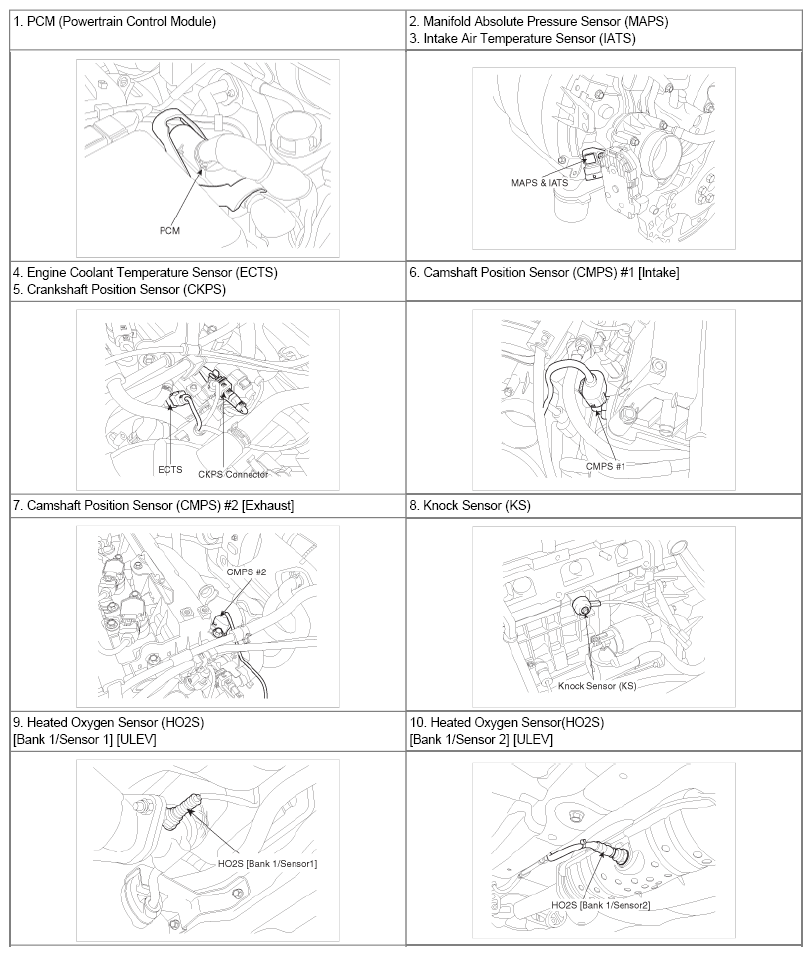 | 1. PCM (Powertrain Control Module) | 2. Manifold Absolute Pressure Sensor (MAPS) 3. Intake Air Temperature Sensor (IATS) |
|---|---|
| PCM | MAPS & IATS |
| 4. Engine Coolant Temperature Sensor (ECTS) 5. Crankshaft Position Sensor (CKPS) | 6. Camshaft Position Sensor (CMPS) #1 [Intake] |
| ECTS CKPS Connector | CMPS #1 |
| 7. Camshaft Position Sensor (CMPS) #2 [Exhaust] | 8. Knock Sensor (KS) |
| CMPS #2 | Knock Sensor (KS) |
| 9. Heated Oxygen Sensor (HO2S) [Bank 1/Sensor 1] [ULEV] | 10. Heated Oxygen Sensor(HO2S) [Bank 1/Sensor 2] [ULEV] |
| HO2S [Bank 1/Sensor1] | HO2S [Bank 1/Sensor2] |