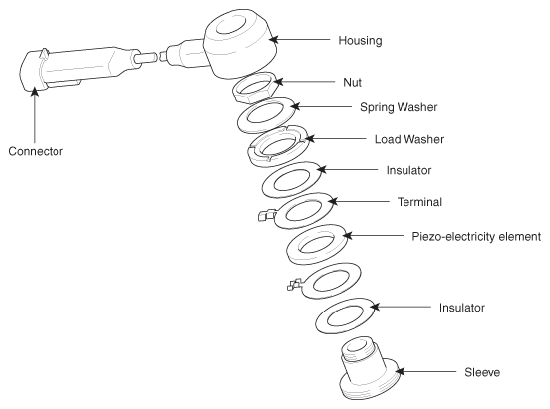 Housing
Nut
Spring Washer
Load Washer
Connector
Insulator
Terminal
Piezo-electricity element
Insulator
Sleeve