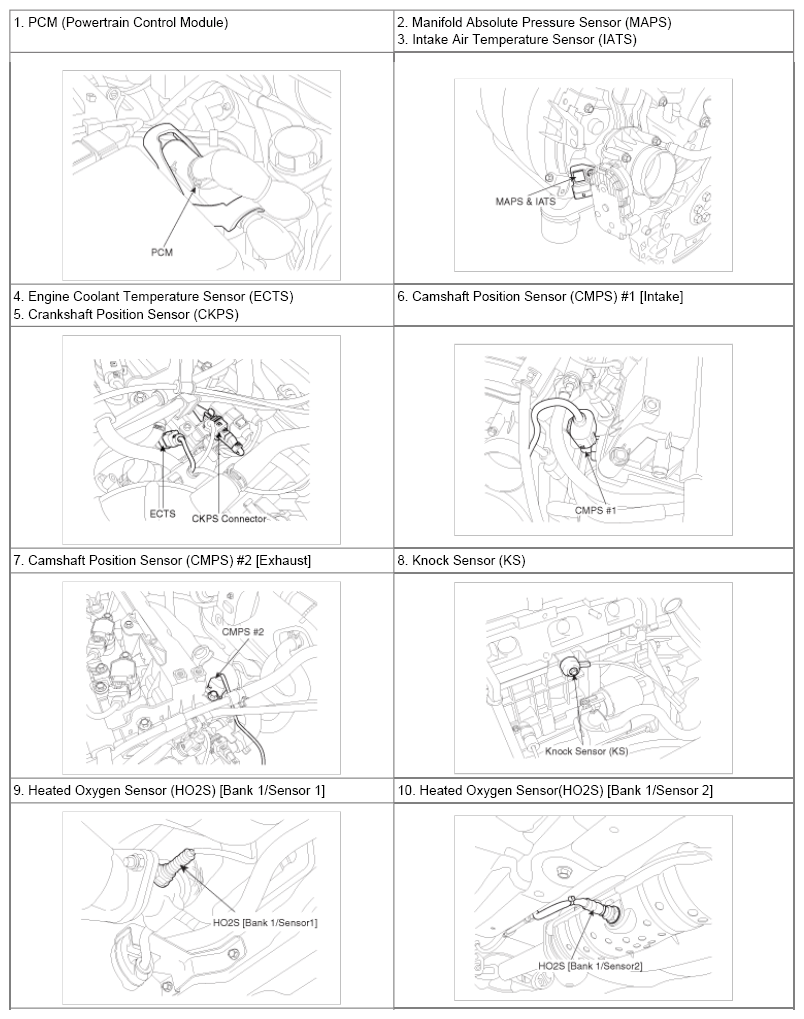 | 1. PCM (Powertrain Control Module) | 2. Manifold Absolute Pressure Sensor (MAPS) 3. Intake Air Temperature Sensor (IATS) |
|---|---|
| PCM | MAPS & IATS |
| 4. Engine Coolant Temperature Sensor (ECTS) 5. Crankshaft Position Sensor (CKPS) | 6. Camshaft Position Sensor (CMPS) #1 [Intake] |
| ECTS CKPS Connector | CMPS #1 |
| 7. Camshaft Position Sensor (CMPS) #2 [Exhaust] | 8. Knock Sensor (KS) |
| CMPS #2 | Knock Sensor (KS) |
| 9. Heated Oxygen Sensor (HO2S) [Bank 1/Sensor 1] | 10. Heated Oxygen Sensor(HO2S) [Bank 1/Sensor 2] |
| HO2S [Bank 1/Sensor1] | HO2S [Bank 1/Sensor2] |