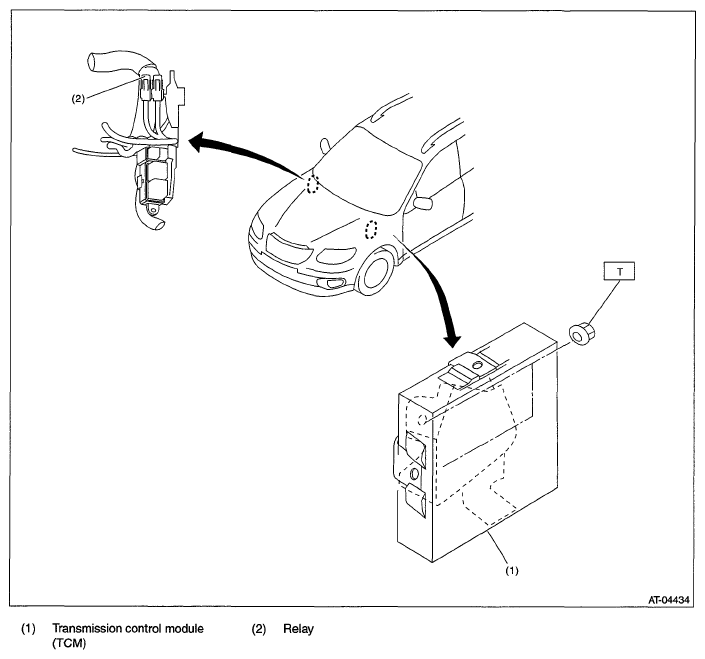 (2)

T

(1)

AT-04434

(1) Transmission control module (TCM)

(2) Relay