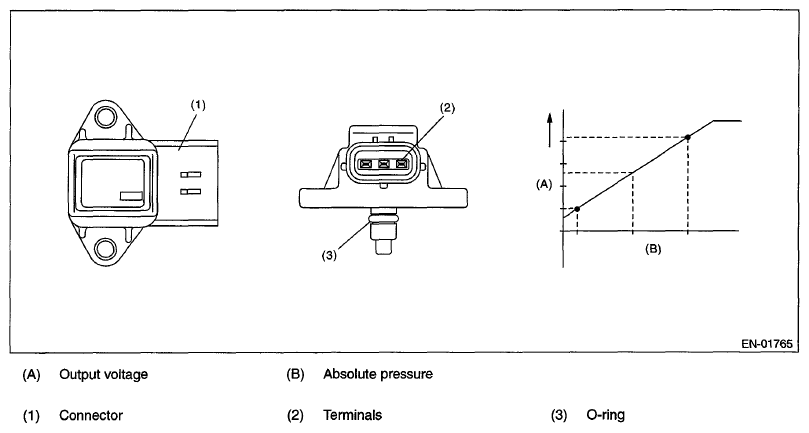 (1)

(2)

(3)

(A)

(B)

EN-01765

(A) Output voltage

(B) Absolute pressure

(1) Connector

(2) Terminals

(3) O-ring